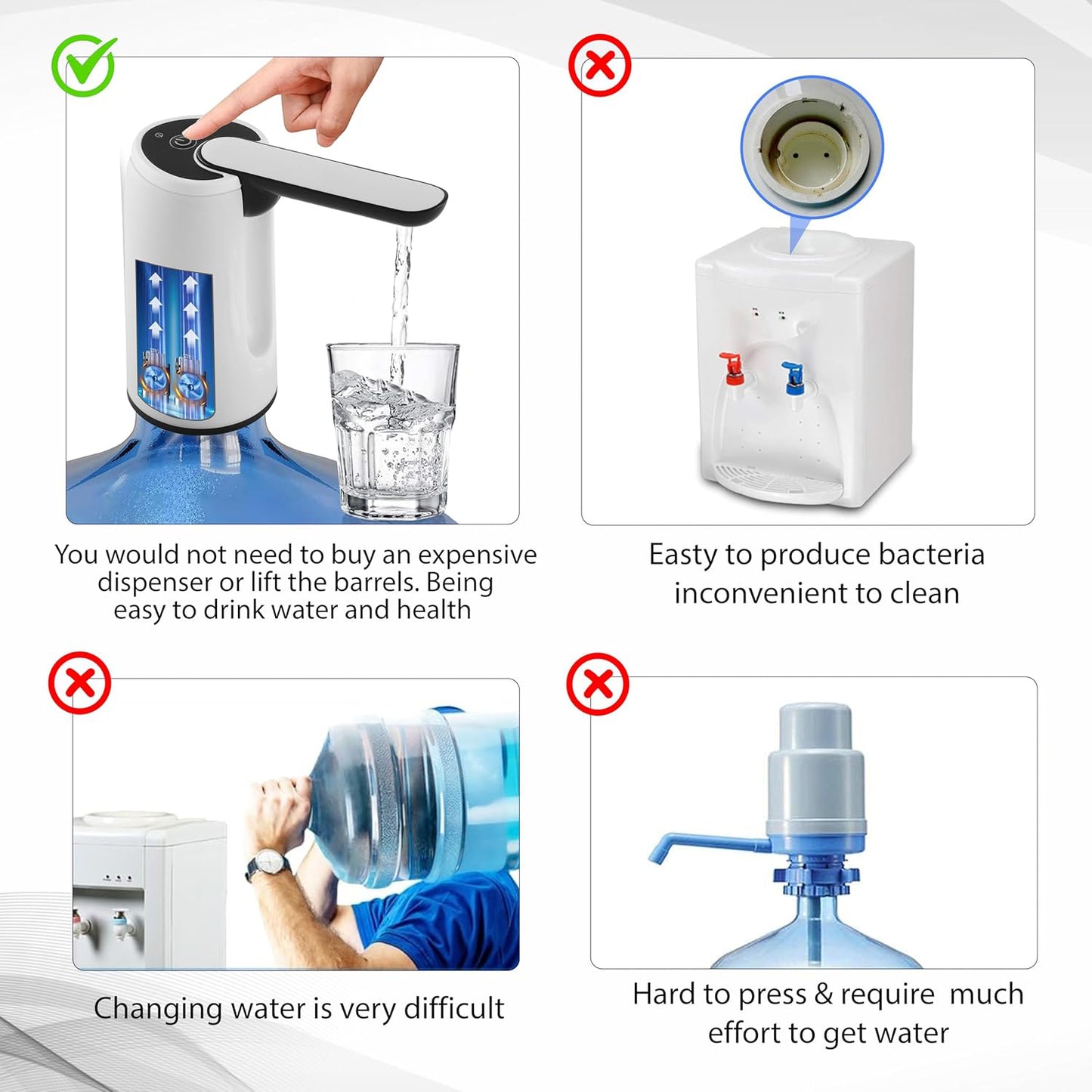 You would not need to buy an expensive dispenser or lift the barrels. Being easy to drink water and health

Easty to produce bacteria inconvenient to clean

Changing water is very difficult

Hard to press & require much effort to get water